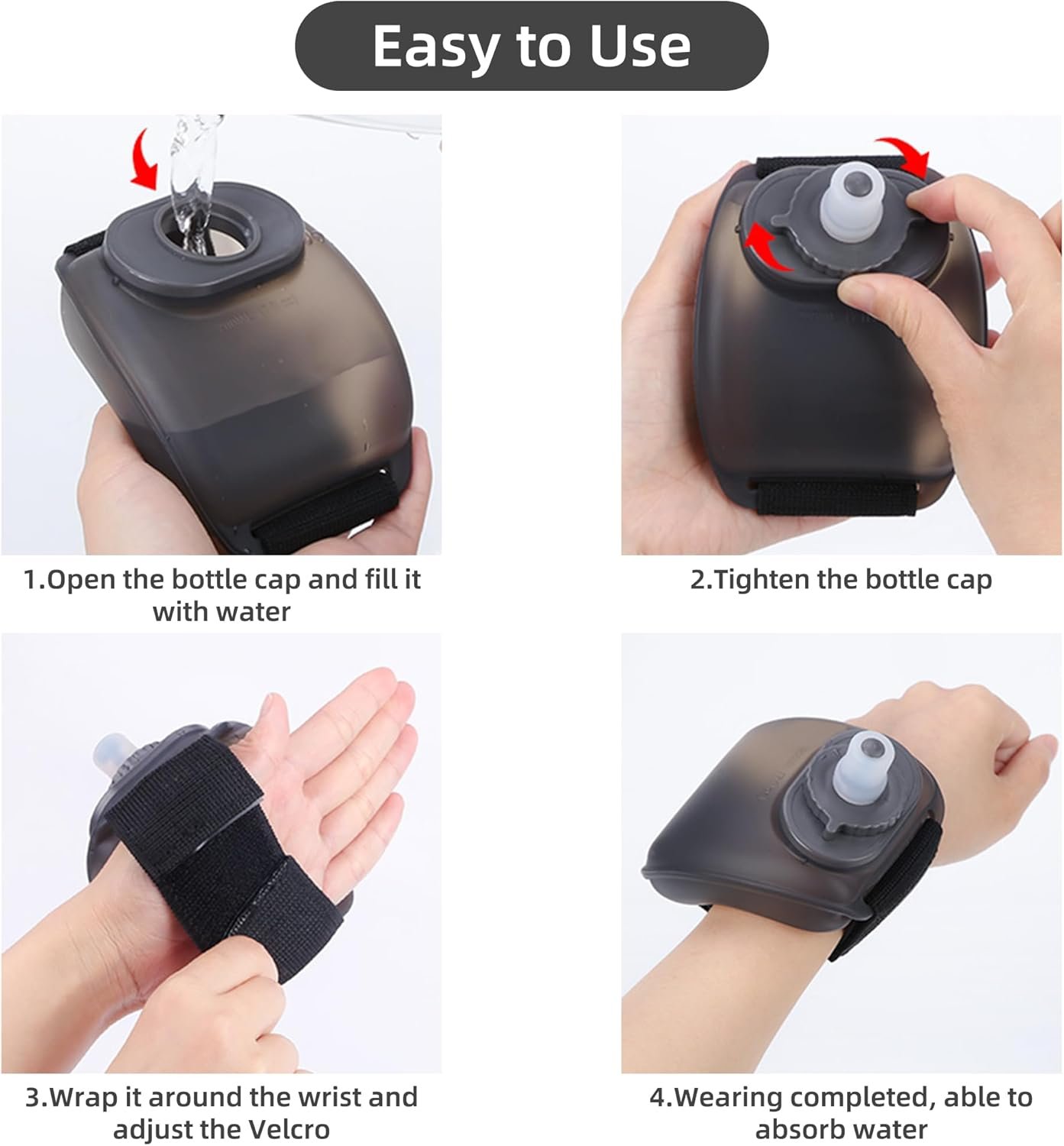 Easy to Use

1.Open the bottle cap and fill it with water

2.Tighten the bottle cap

3.Wrap it around the wrist and adjust the Velcro

4.Wearing completed, able to absorb water