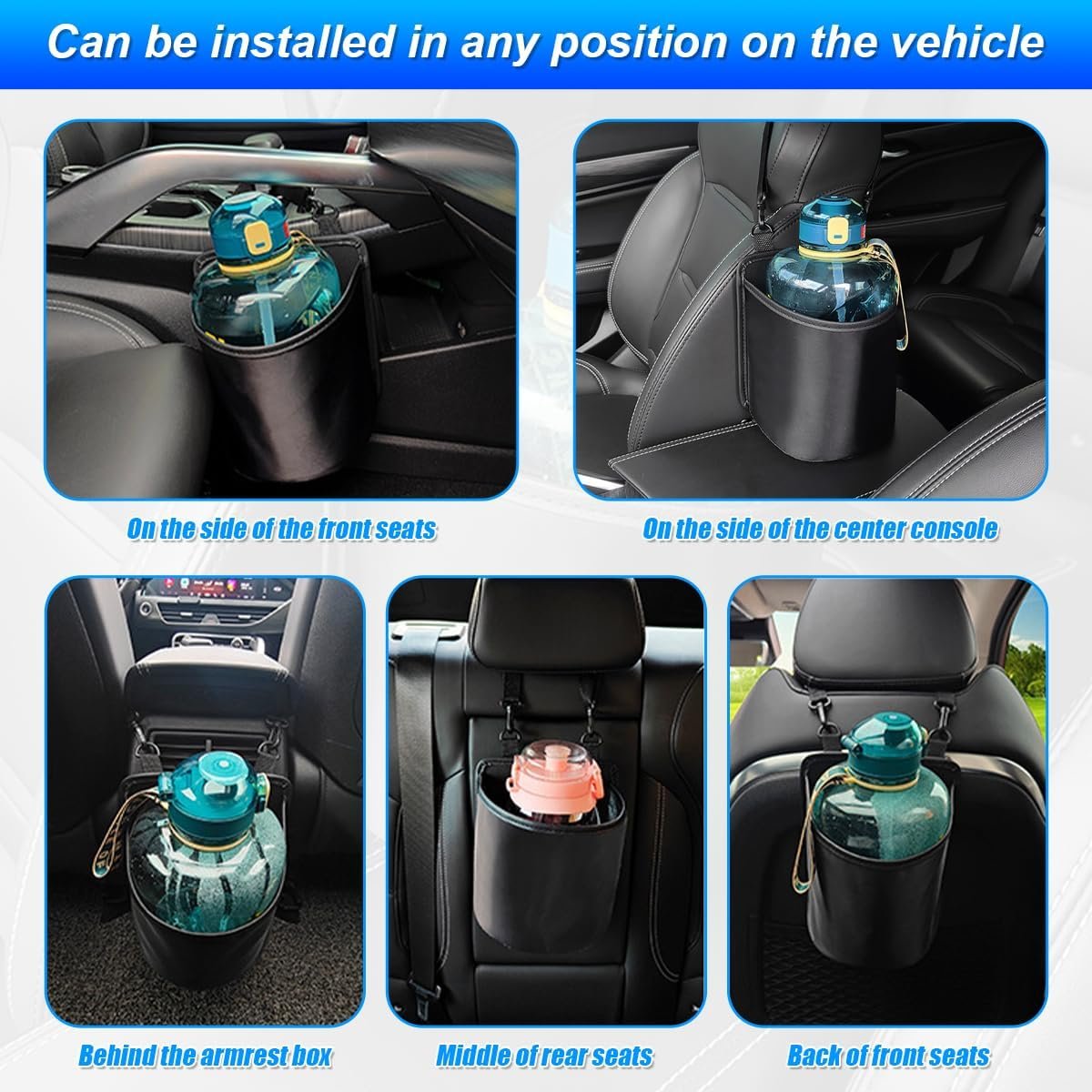 Can be installed in any position on the vehicle

On the side of the front seats

On the side of the center console

Behind the armrest box

Middle of rear seats

Back of front seats